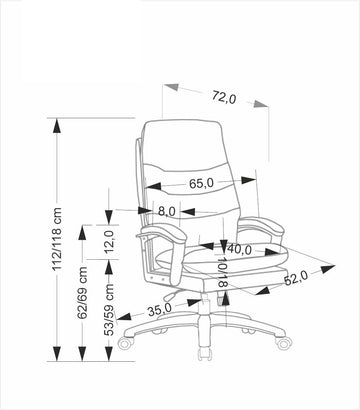 72,0
65,0
8,0
12,0
40,0
10/18
52,0
35,0
112/118 cm
62/69 cm
53/59 cm